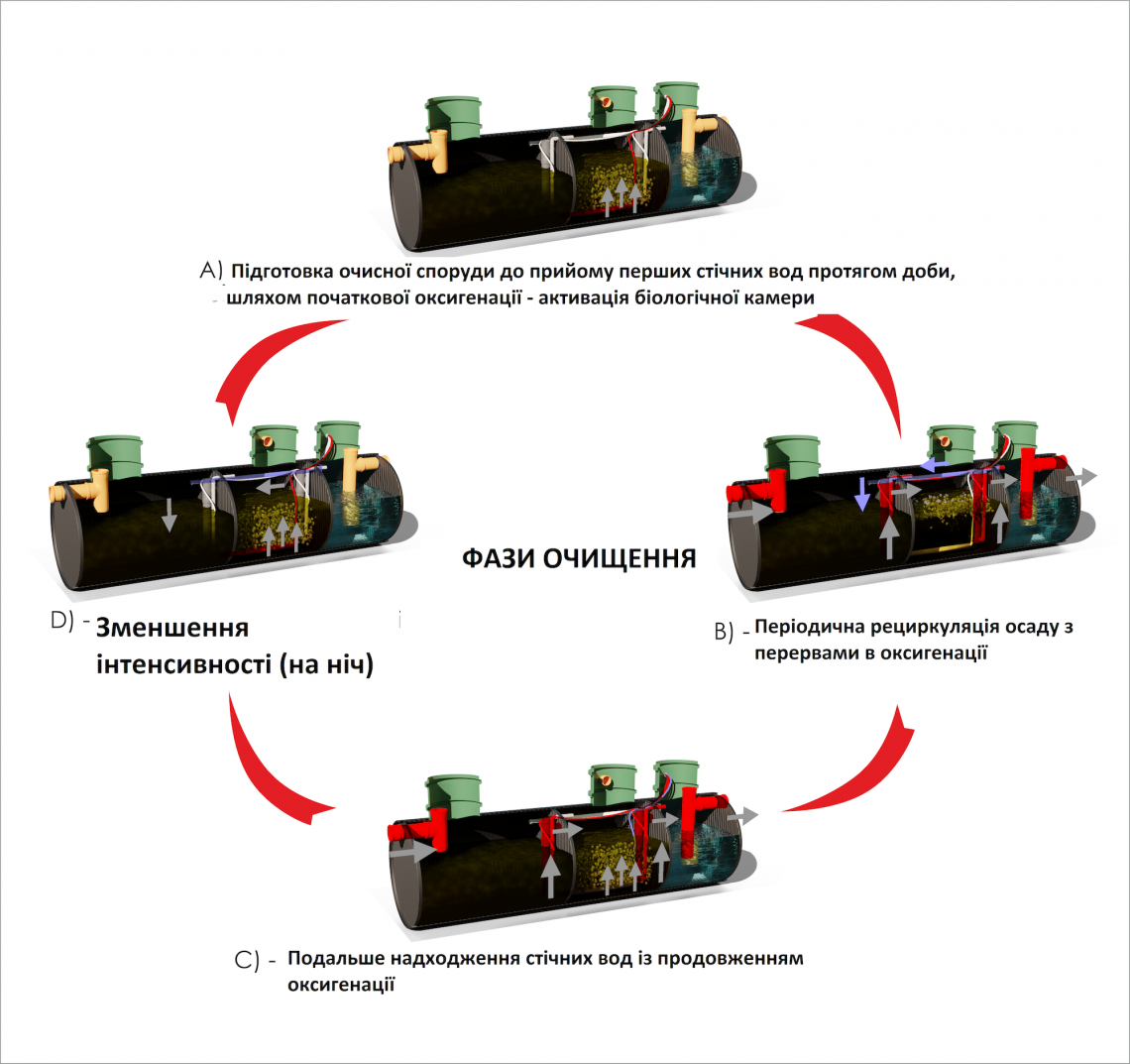 A) Підготовка очисної споруди до прийому перших стічних вод протягом доби, - шляхом початкової оксигенації - активація біологічної камери

ФАЗИ ОЧИЩЕННЯ

D) - Зменшення інтенсивності (на ніч)

B) - Періодична рециркуляція осаду з перервами в оксигенації

C) - Подальше надходження стічних вод із продовженням оксигенації